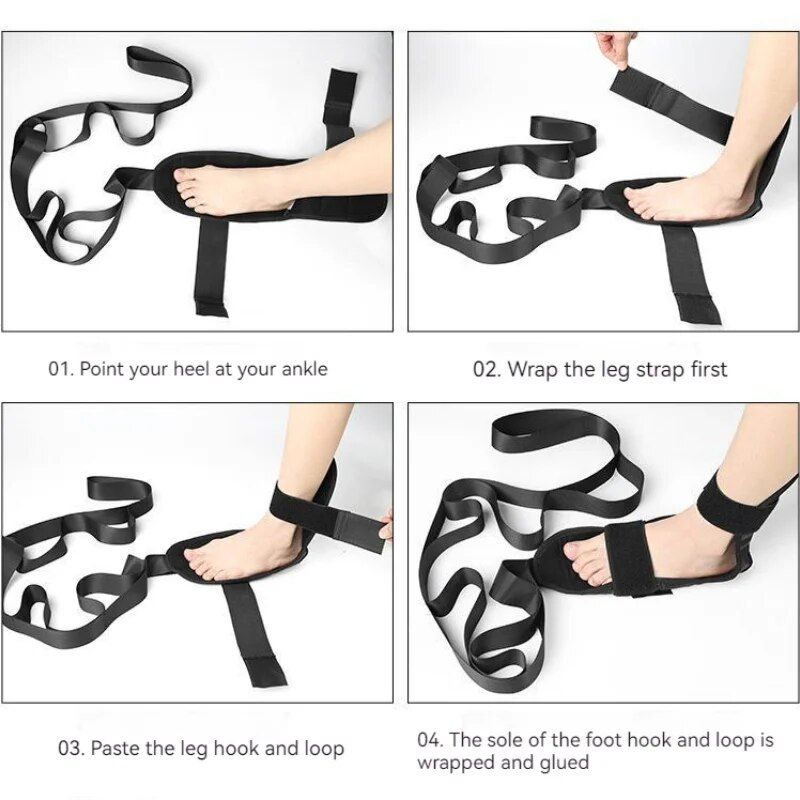 01. Point your heel at your ankle

02. Wrap the leg strap first

03. Paste the leg hook and loop

04. The sole of the foot hook and loop is wrapped and glued