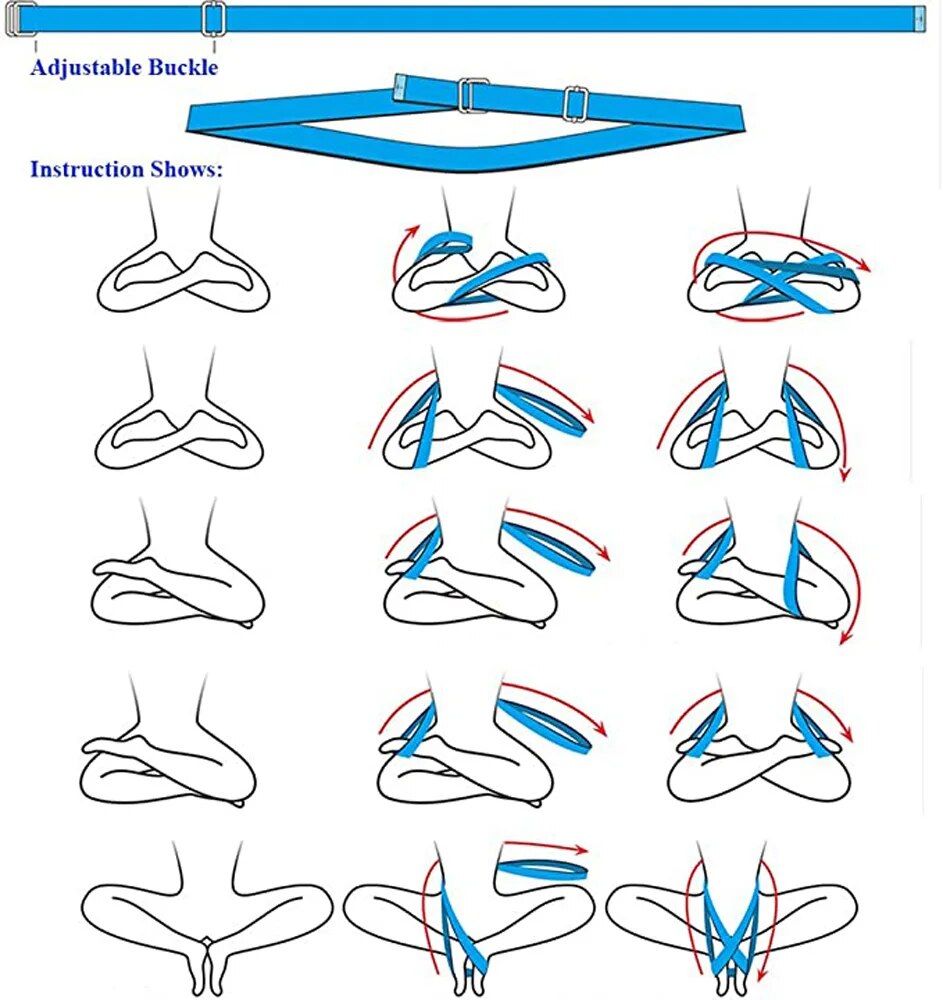 Adjustable Buckle

Instruction Shows: